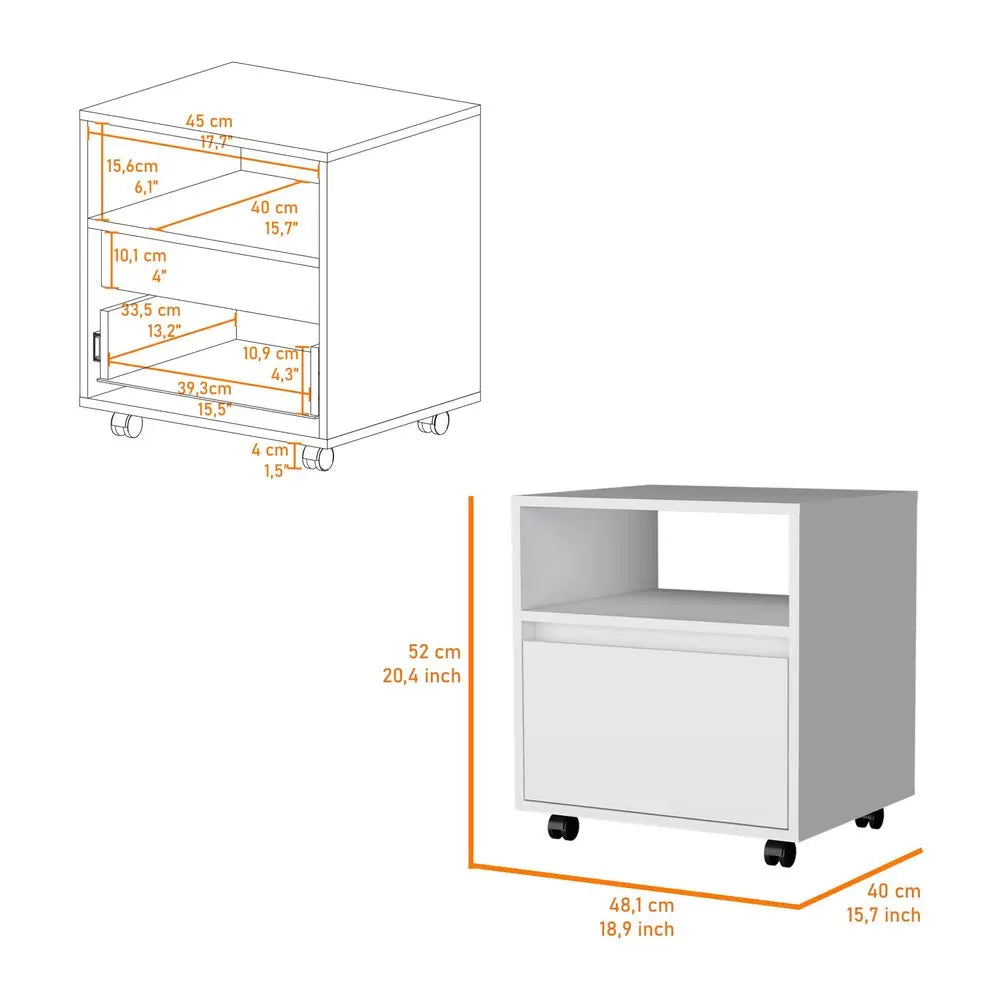 45 cm
17,7"
15,6cm
6,1"
40 cm
15,7"
10,1 cm
4"
33,5 cm
13,2"
10,9 cm
4,3"
39,3cm
15,5"
4 cm
1,5"
52 cm
20,4 inch
48,1 cm
18,9 inch
40 cm
15,7 inch