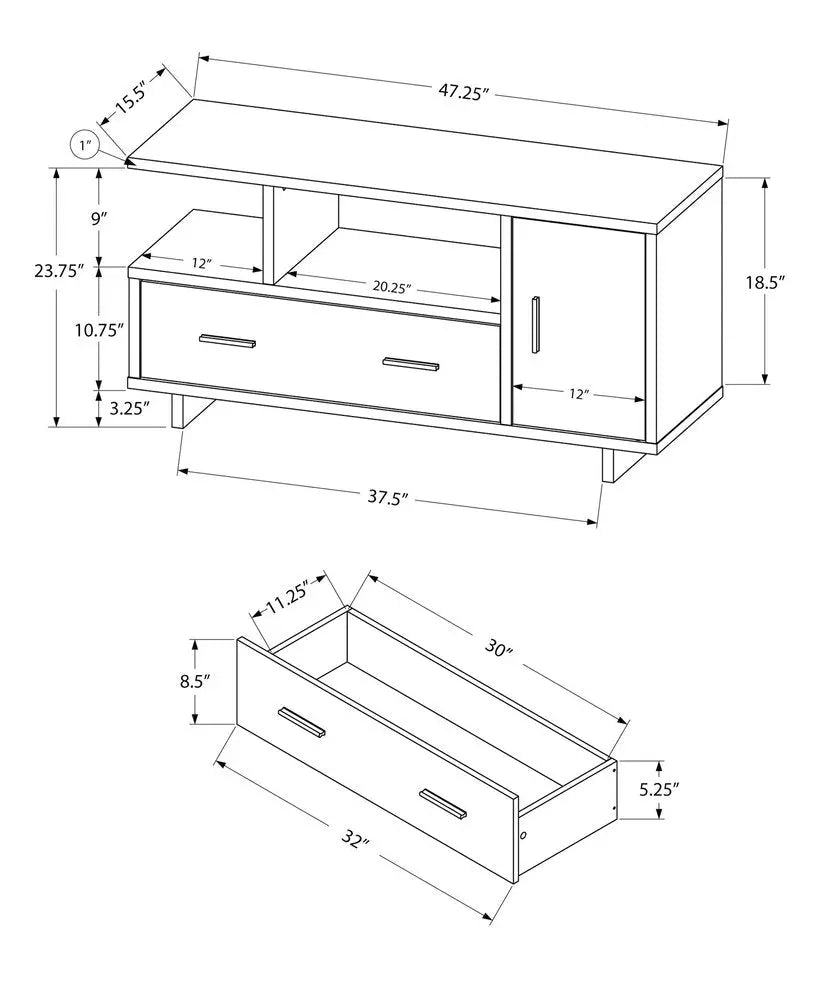 15.5″
47.25″
1″
9″
23.75″
12″
20.25″
18.5″
10.75″
12″
3.25″
37.5″
11.25″
30″
8.5″
5.25″
32″